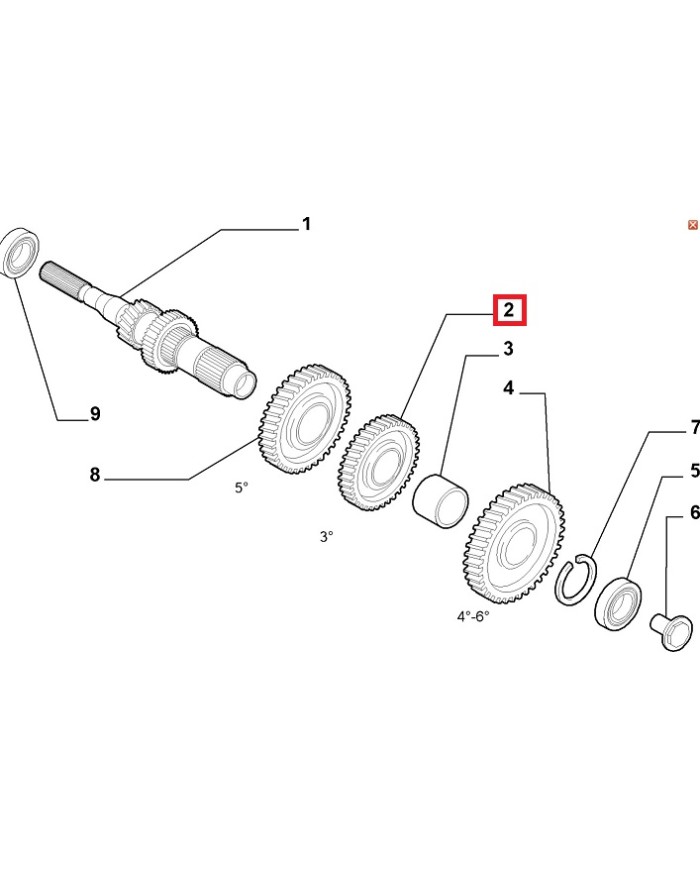 1
2
3
4
7
5
6
9
8
5°
3°
4°-6°